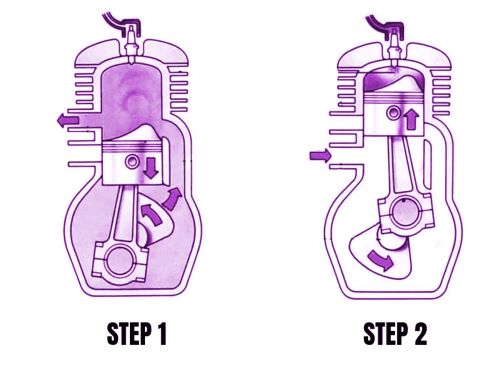 STEP 1

STEP 2